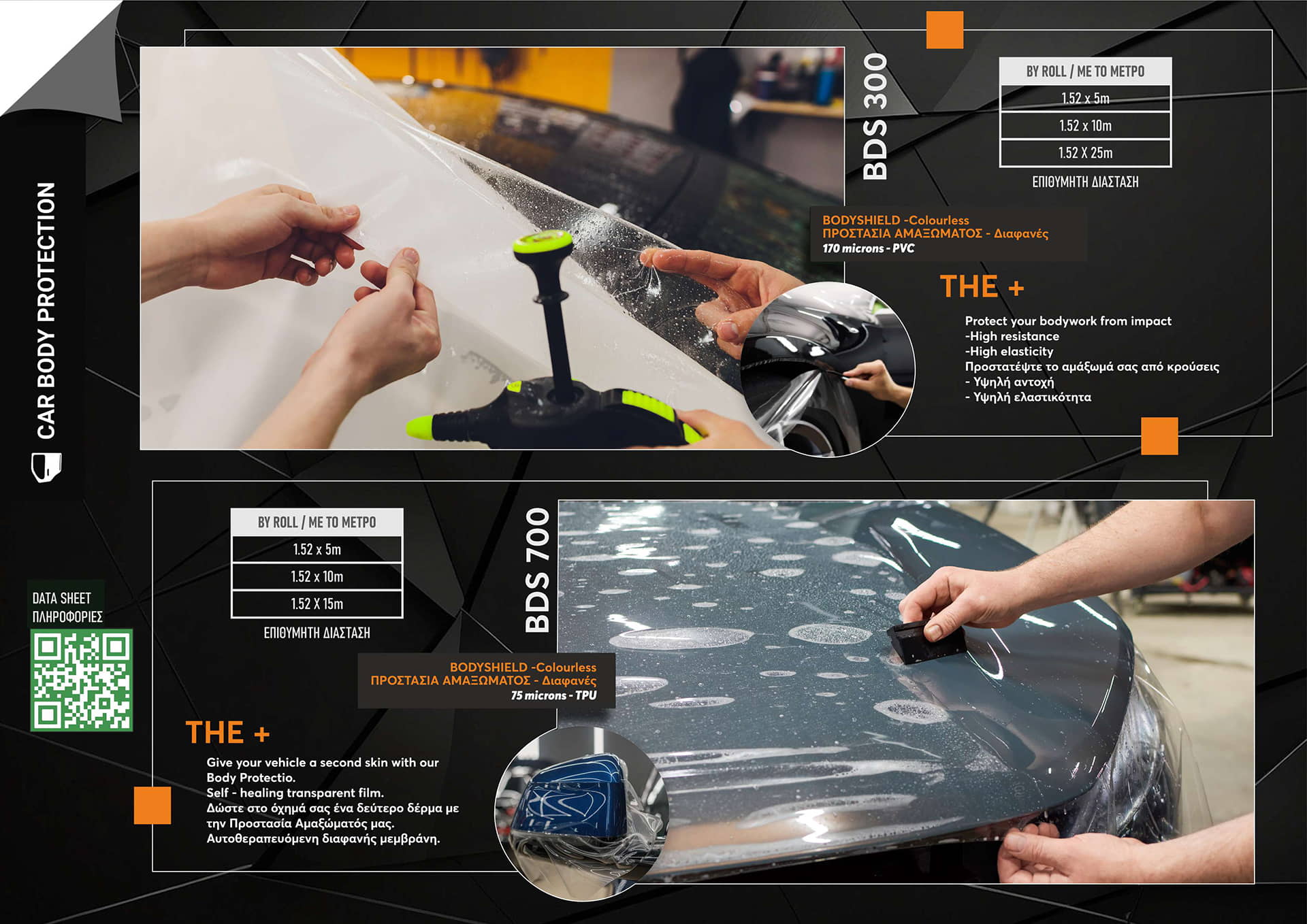 CAR BODY PROTECTION

BDS 300

| BY ROLL / ΜΕ ΤΟ ΜΕΤΡΟ |
|---|
| 1.52 x 5m |
| 1.52 x 10m |
| 1.52 X 25m |

ΕΠΙΘΥΜΗΤΗ ΔΙΑΣΤΑΣΗ

BODYSHIELD -Colourless
ΠΡΟΣΤΑΣΙΑ ΑΜΑΞΩΜΑΤΟΣ - Διαφανές
170 microns - PVC

THE +

Protect your bodywork from impact
-High resistance
-High elasticity
Προστατέψτε το αμάξωμά σας από κρούσεις
- Υψηλή αντοχή
- Υψηλή ελαστικότητα

DATA SHEET
ΠΛΗΡΟΦΟΡΙΕΣ

| BY ROLL / ΜΕ ΤΟ ΜΕΤΡΟ |
|---|
| 1.52 x 5m |
| 1.52 x 10m |
| 1.52 X 15m |

ΕΠΙΘΥΜΗΤΗ ΔΙΑΣΤΑΣΗ

BDS 700

BODYSHIELD -Colourless
ΠΡΟΣΤΑΣΙΑ ΑΜΑΞΩΜΑΤΟΣ - Διαφανές
75 microns - TPU

THE +

Give your vehicle a second skin with our Body Protectio.
Self - healing transparent film.
Δώστε στο όχημά σας ένα δεύτερο δέρμα με την Προστασία Αμαξώματός μας.
Αυτοθεραπευόμενη διαφανής μεμβράνη.